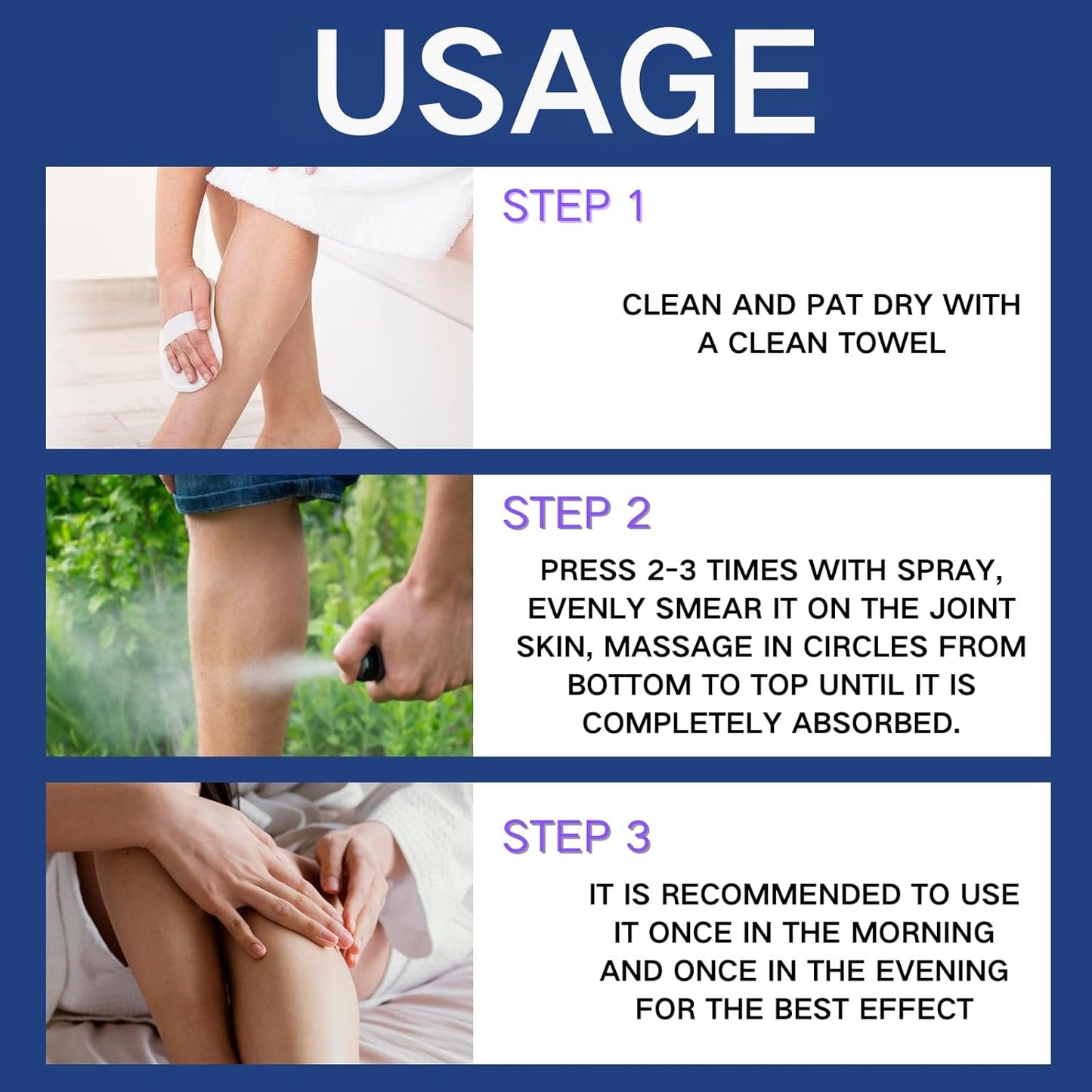 USAGE

STEP 1

CLEAN AND PAT DRY WITH A CLEAN TOWEL

STEP 2

PRESS 2-3 TIMES WITH SPRAY, EVENLY SMEAR IT ON THE JOINT SKIN, MASSAGE IN CIRCLES FROM BOTTOM TO TOP UNTIL IT IS COMPLETELY ABSORBED.

STEP 3

IT IS RECOMMENDED TO USE IT ONCE IN THE MORNING AND ONCE IN THE EVENING FOR THE BEST EFFECT